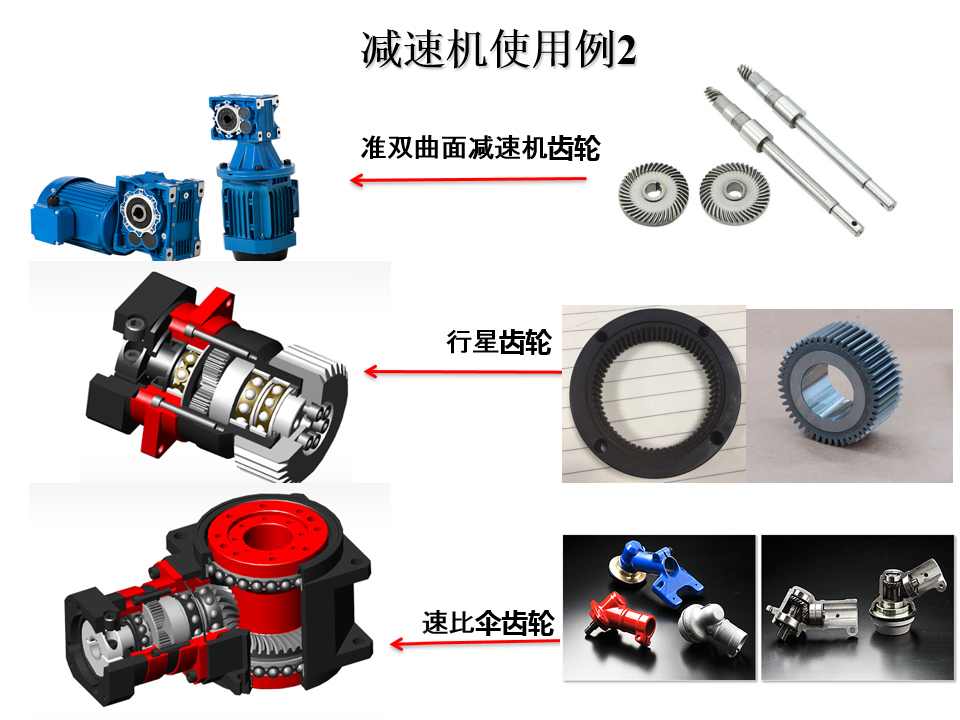 减速机使用例2

准双曲面减速机齿轮

行星齿轮

速比伞齿轮